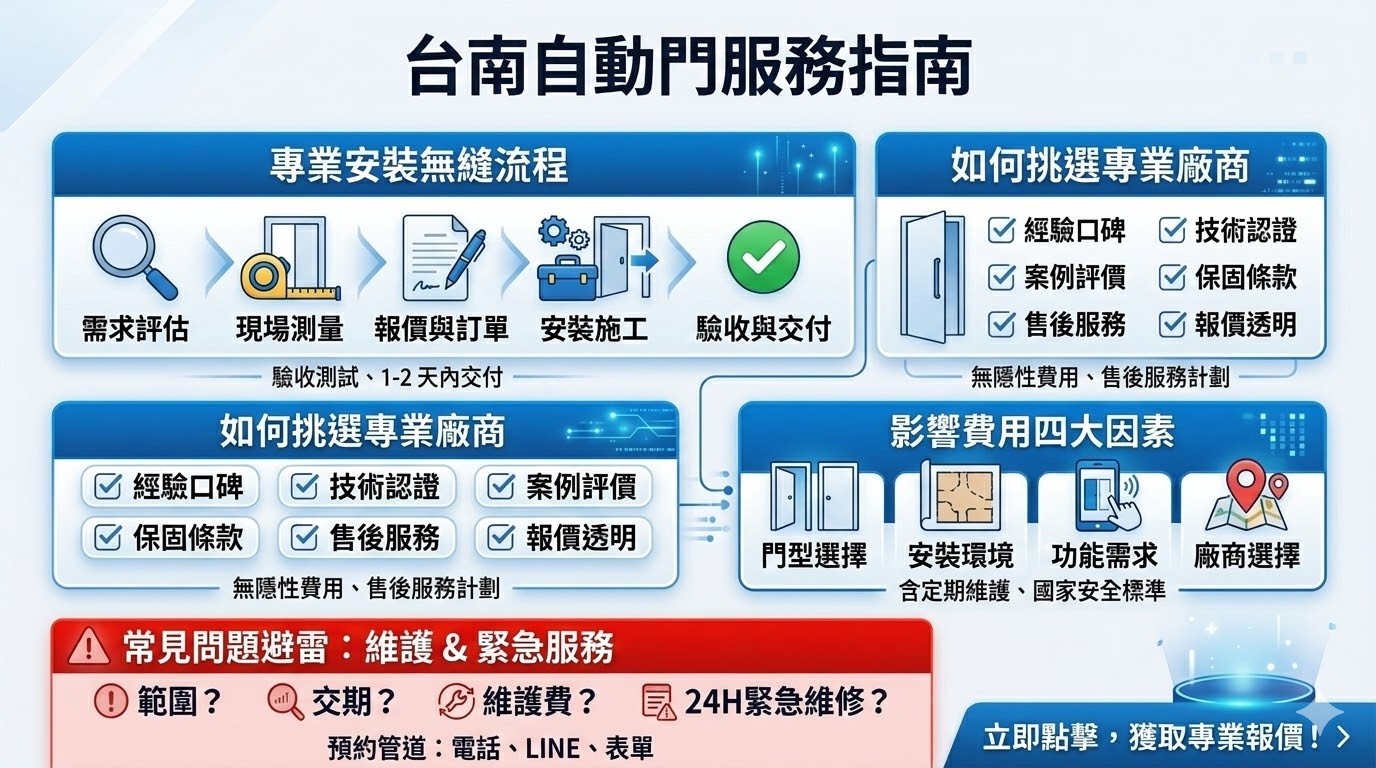 台南自動門服務指南

專業安裝無縫流程

需求評估
現場測量
報價與訂單
安裝施工
驗收與交付

驗收測試、1-2 天內交付

如何挑選專業廠商

經驗口碑
技術認證
案例評價
保固條款
售後服務
報價透明

無隱性費用、售後服務計劃

如何挑選專業廠商

經驗口碑
技術認證
案例評價
保固條款
售後服務
報價透明

無隱性費用、售後服務計劃

影響費用四大因素

門型選擇
安裝環境
功能需求
廠商選擇

含定期維護、國家安全標準

常見問題避雷：維護 & 緊急服務

範圍？
交期？
維護費？
24H緊急維修？

預約管道：電話、LINE、表單

立即點擊，獲取專業報價！